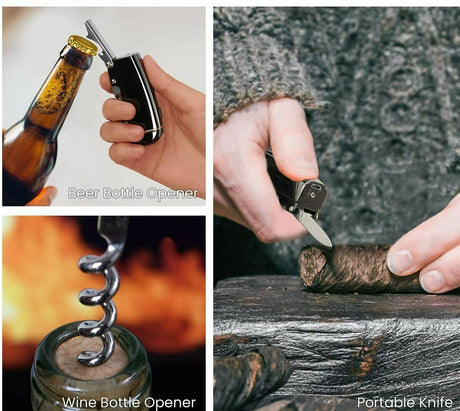 Beer Bottle Opener

Wine Bottle Opener

Portable Knife