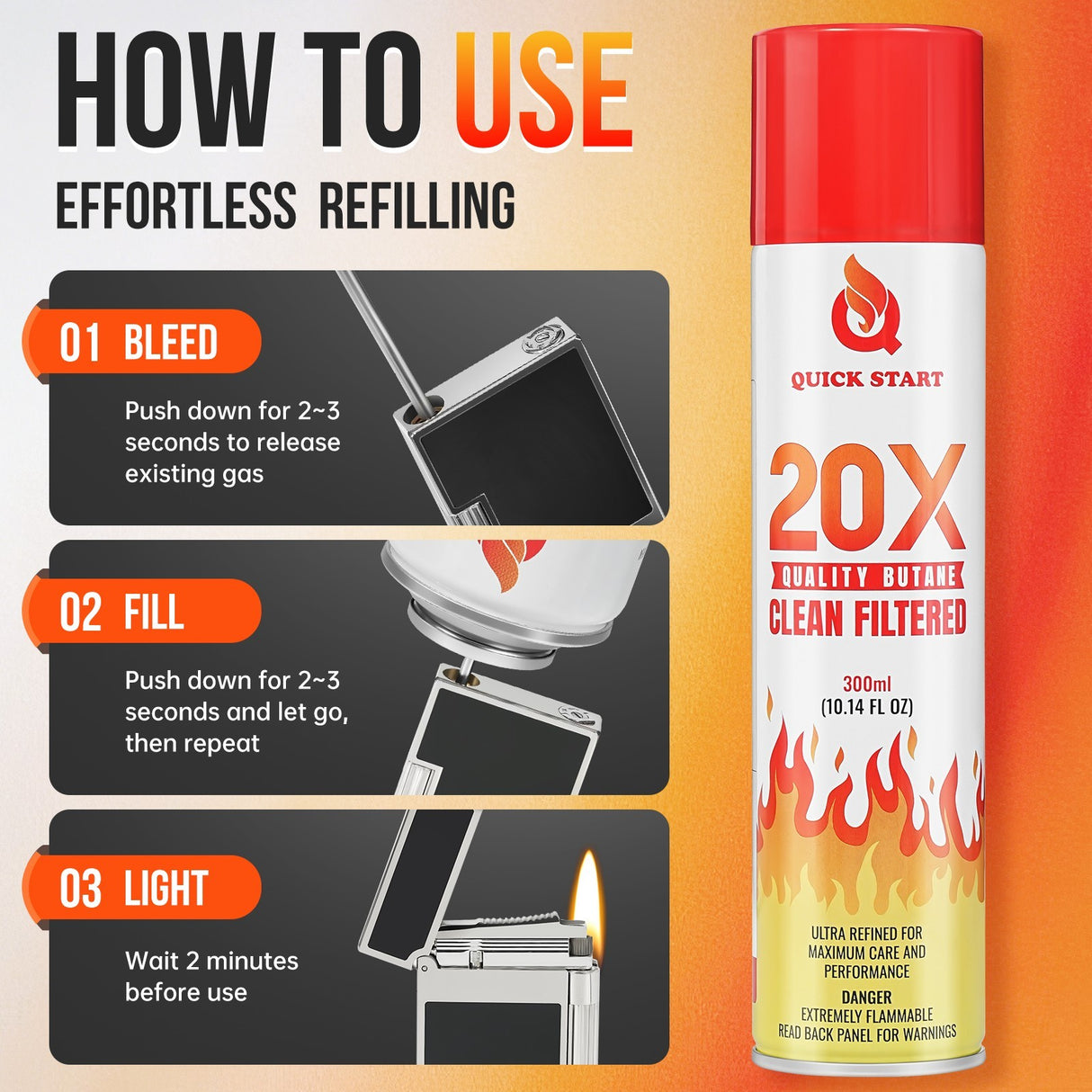 HOW TO USE

EFFORTLESS REFILLING

01 BLEED

Push down for 2~3 seconds to release existing gas

02 FILL

Push down for 2~3 seconds and let go, then repeat

03 LIGHT

Wait 2 minutes before use

QUICK START

20X

QUALITY BUTANE

CLEAN FILTERED

300ml
(10.14 FL OZ)

ULTRA REFINED FOR MAXIMUM CARE AND PERFORMANCE

DANGER
EXTREMELY FLAMMABLE
READ BACK PANEL FOR WARNINGS