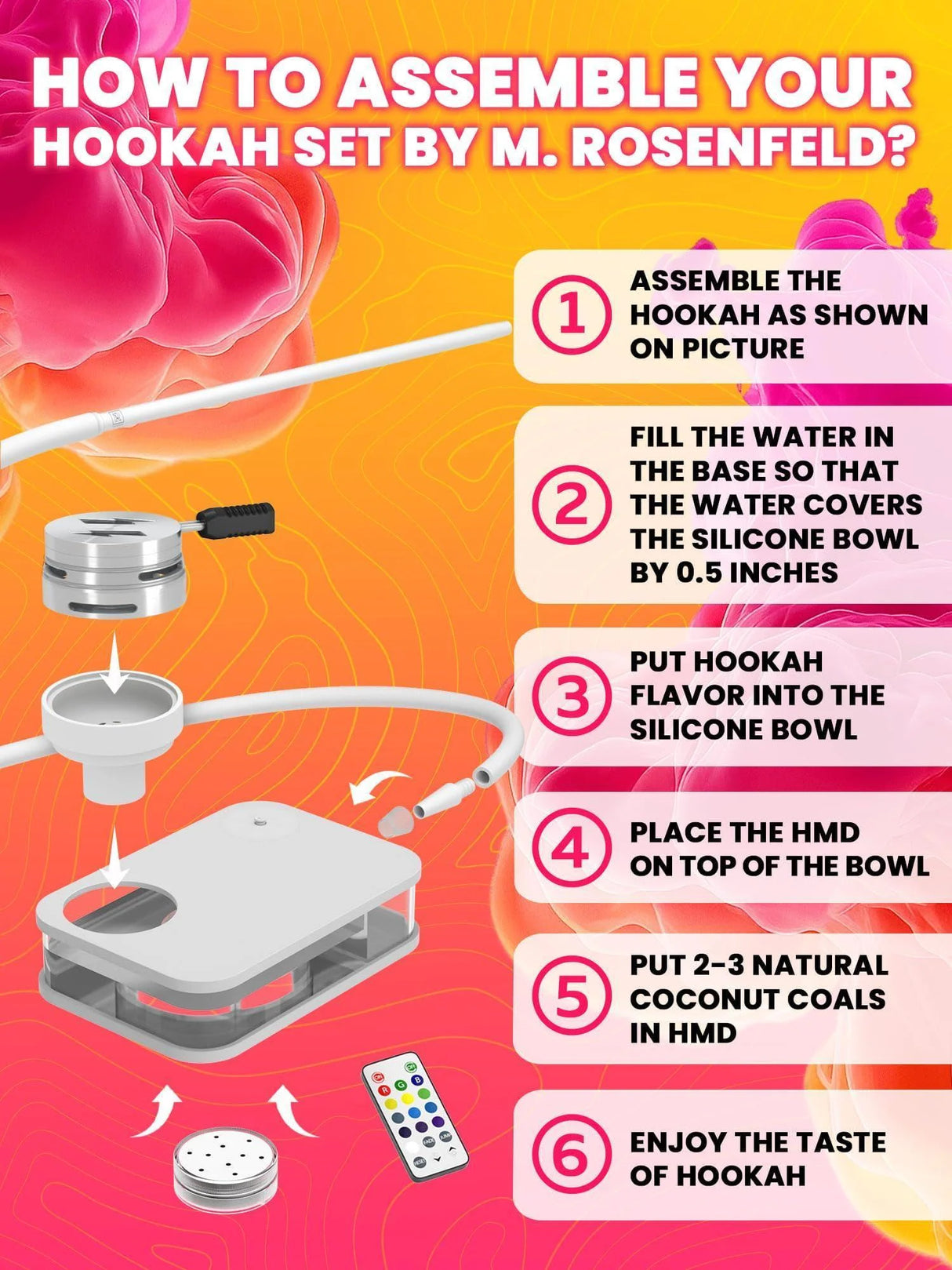 HOW TO ASSEMBLE YOUR HOOKAH SET BY M. ROSENFELD?

1 ASSEMBLE THE HOOKAH AS SHOWN ON PICTURE

2 FILL THE WATER IN THE BASE SO THAT THE WATER COVERS THE SILICONE BOWL BY 0.5 INCHES

3 PUT HOOKAH FLAVOR INTO THE SILICONE BOWL

4 PLACE THE HMD ON TOP OF THE BOWL

5 PUT 2-3 NATURAL COCONUT COALS IN HMD

6 ENJOY THE TASTE OF HOOKAH

R G B