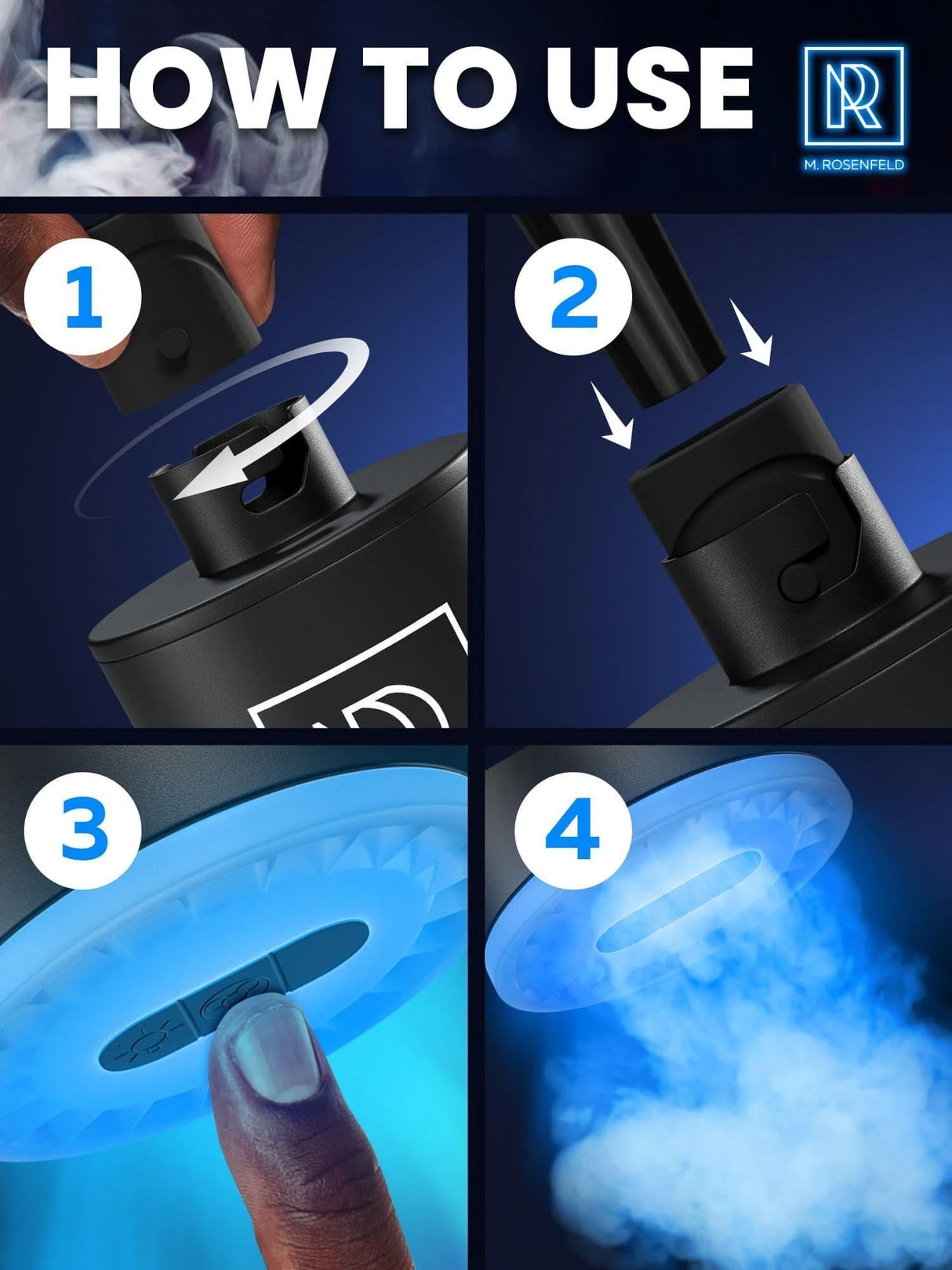 HOW TO USE

R

M. ROSENFELD

1

2

3

4